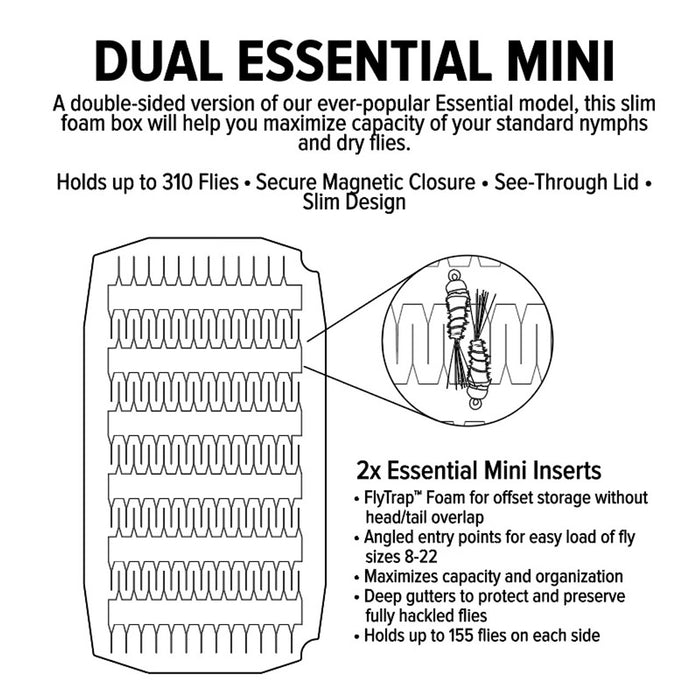 DUAL ESSENTIAL MINI

A double-sided version of our ever-popular Essential model, this slim foam box will help you maximize capacity of your standard nymphs and dry flies.

Holds up to 310 Flies • Secure Magnetic Closure • See-Through Lid • Slim Design

2x Essential Mini Inserts

• FlyTrap™ Foam for offset storage without head/tail overlap
• Angled entry points for easy load of fly sizes 8-22
• Maximizes capacity and organization
• Deep gutters to protect and preserve fully hackled flies
• Holds up to 155 flies on each side